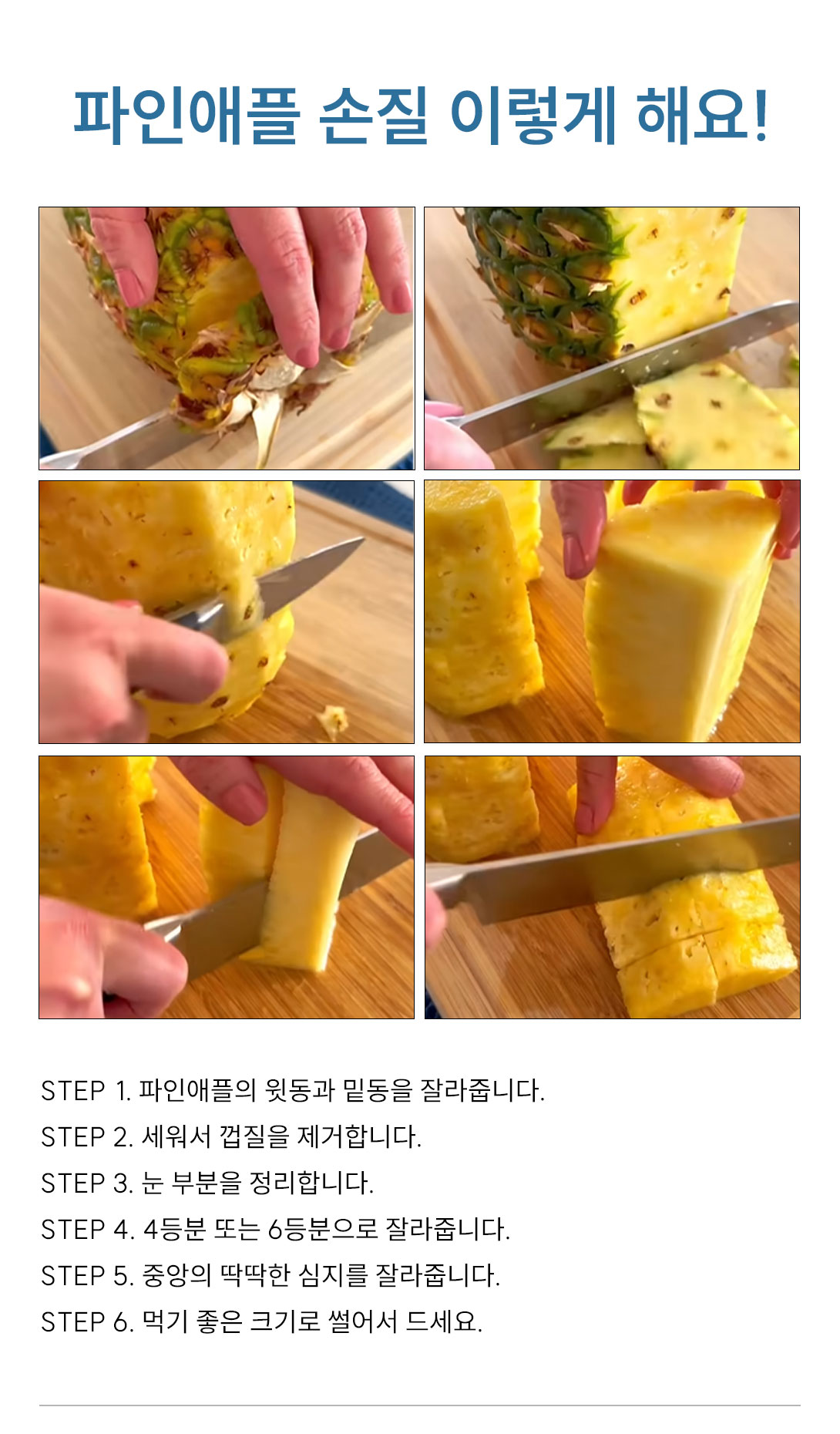 파인애플 손질 이렇게 해요!

STEP 1. 파인애플의 윗동과 밑동을 잘라줍니다.
STEP 2. 세워서 껍질을 제거합니다.
STEP 3. 눈 부분을 정리합니다.
STEP 4. 4등분 또는 6등분으로 잘라줍니다.
STEP 5. 중앙의 딱딱한 심지를 잘라줍니다.
STEP 6. 먹기 좋은 크기로 썰어서 드세요.