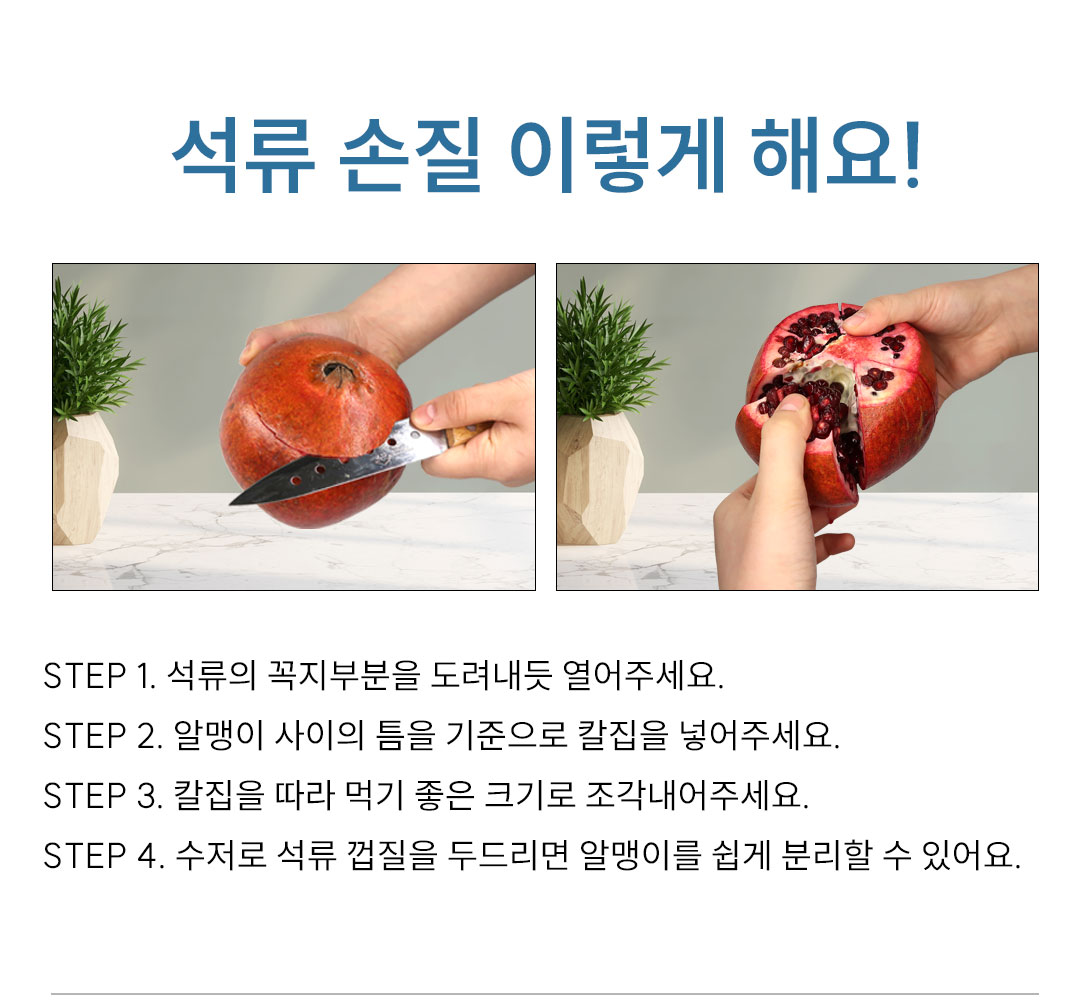 석류 손질 이렇게 해요!

STEP 1. 석류의 꼭지부분을 도려내듯 열어주세요.
STEP 2. 알맹이 사이의 틈을 기준으로 칼집을 넣어주세요.
STEP 3. 칼집을 따라 먹기 좋은 크기로 조각내어주세요.
STEP 4. 수저로 석류 껍질을 두드리면 알맹이를 쉽게 분리할 수 있어요.